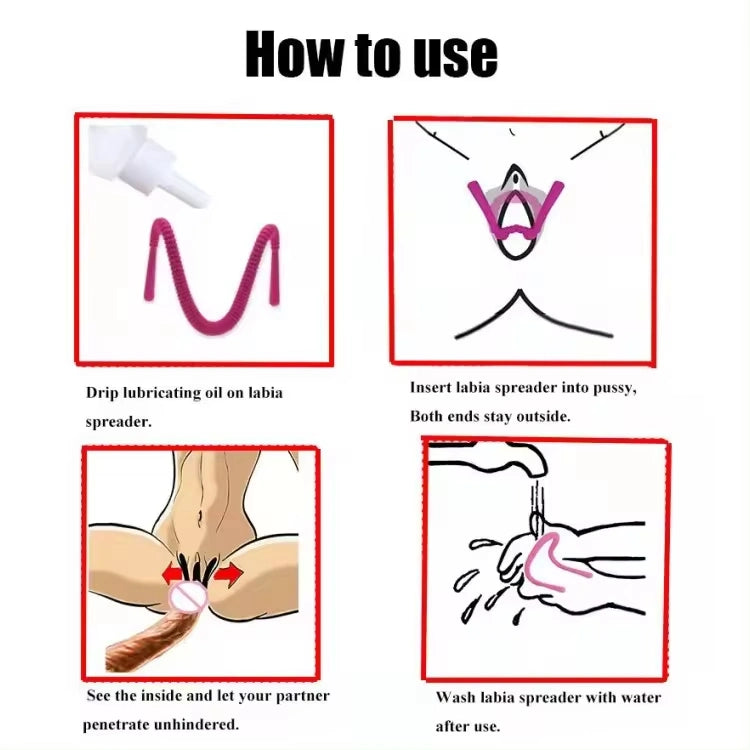 How to use

Drip lubricating oil on labia spreader.

Insert labia spreader into pussy, Both ends stay outside.

See the inside and let your partner penetrate unhindered.

Wash labia spreader with water after use.